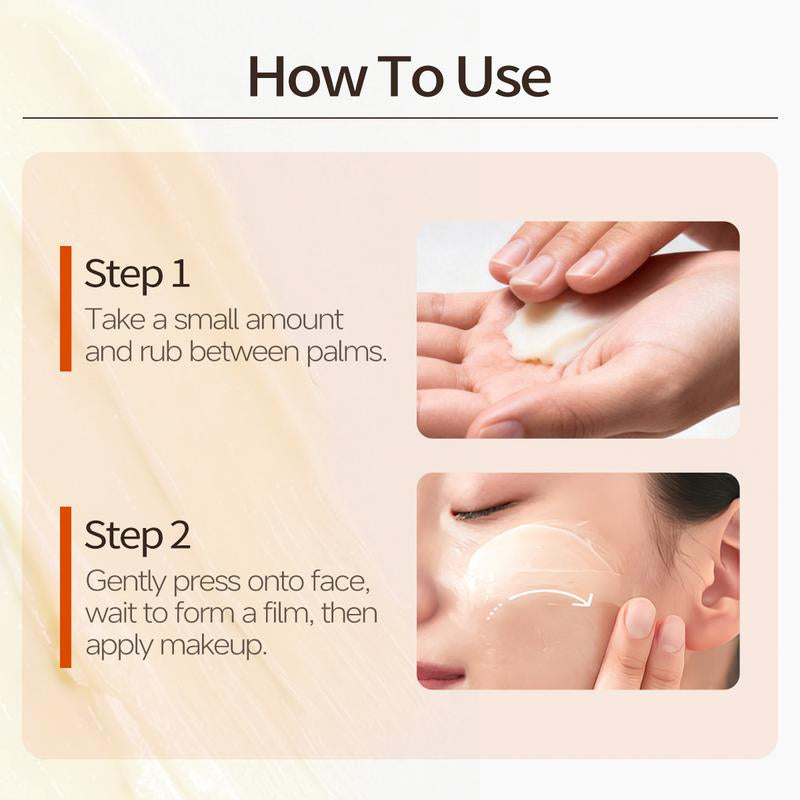 How To Use

Step 1
Take a small amount and rub between palms.

Step 2
Gently press onto face, wait to form a film, then apply makeup.